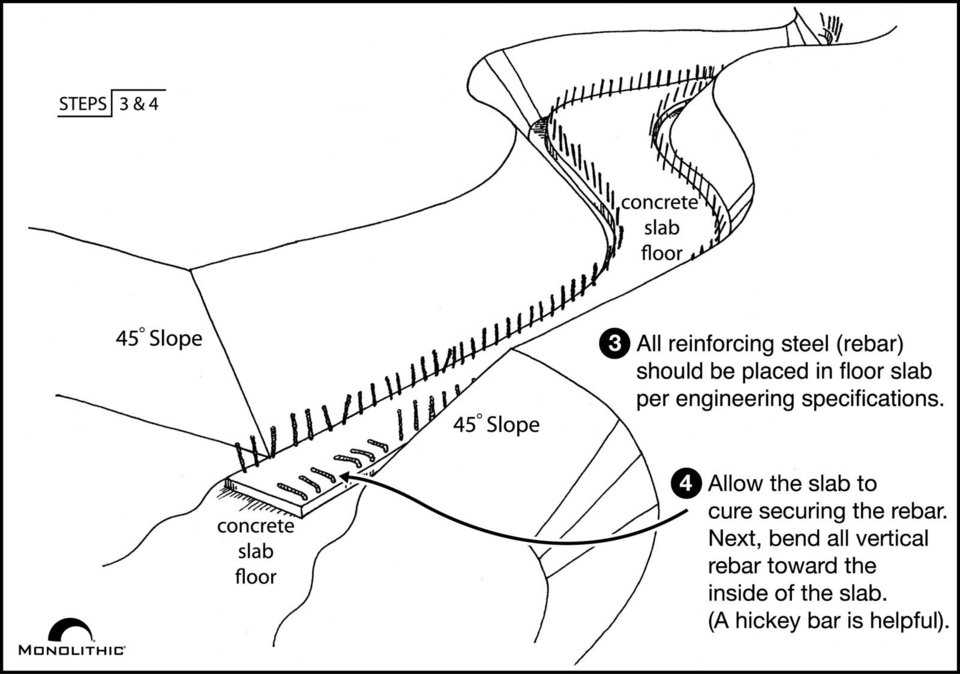 STEPS 3 & 4

concrete slab floor

45° Slope

3 All reinforcing steel (rebar) should be placed in floor slab per engineering specifications.

45° Slope

4 Allow the slab to cure securing the rebar. Next, bend all vertical rebar toward the inside of the slab. (A hickey bar is helpful).

concrete slab floor

MONOLITHIC